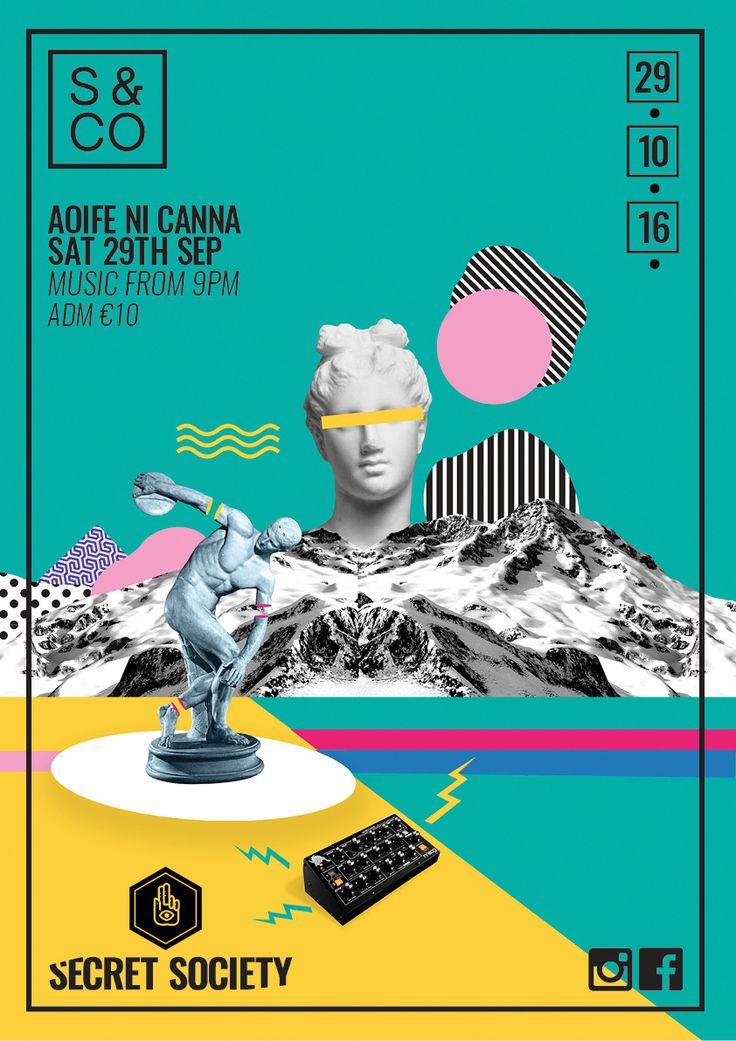 S &
CO

29
10
16

AOIFE NI CANNA
SAT 29TH SEP
MUSIC FROM 9PM
ADM €10

SECRET SOCIETY